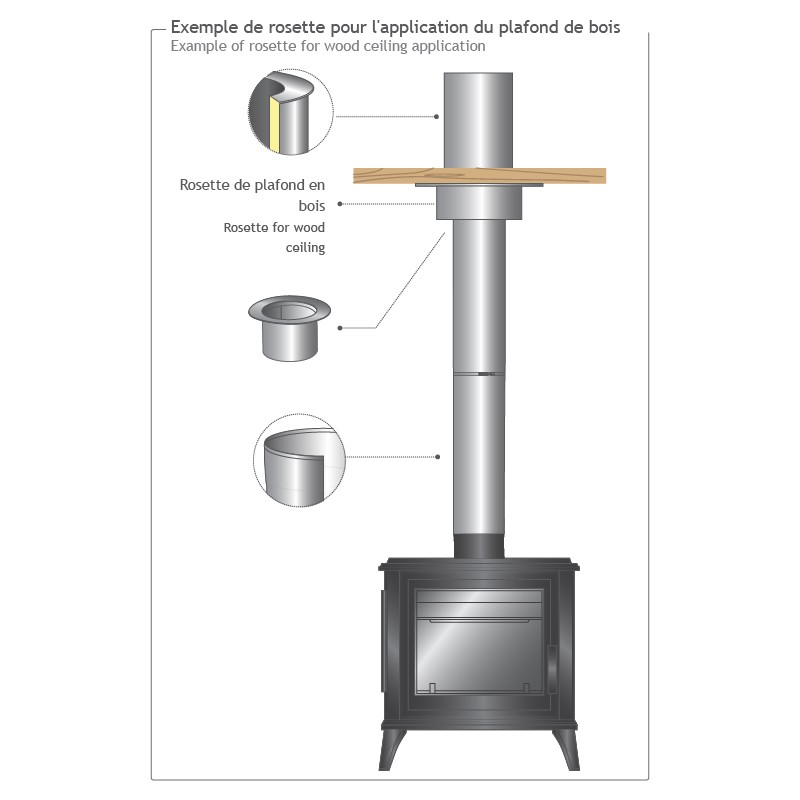 Exemple de rosette pour l'application du plafond de bois
Example of rosette for wood ceiling application

Rosette de plafond en bois
Rosette for wood ceiling